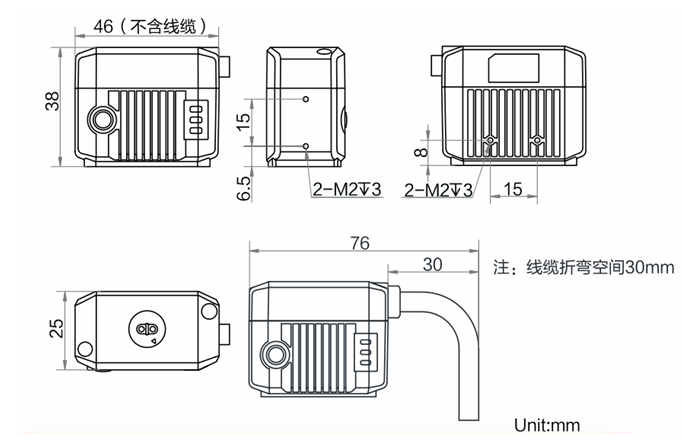 46（不含线缆）

38

15

6.5

2-M2↧3

8

2-M2↧3

15

76

30

注：线缆折弯空间30mm

25

Unit:mm